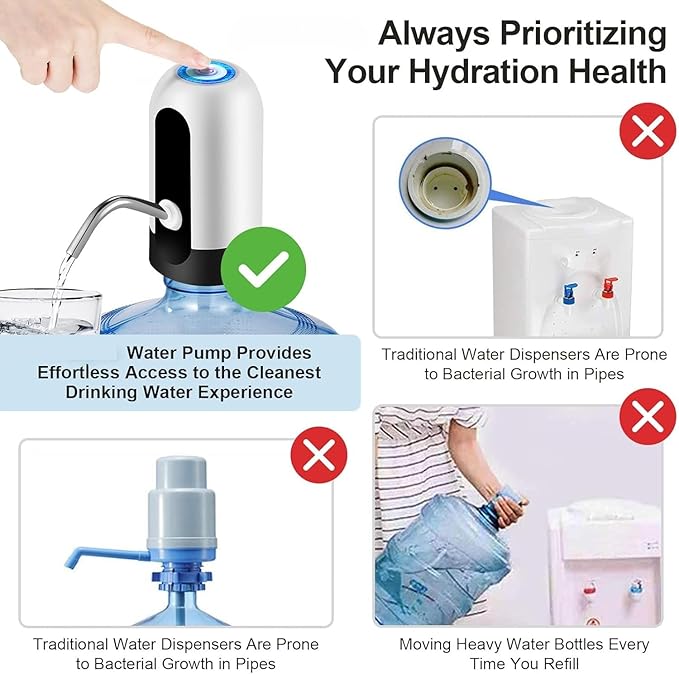 Always Prioritizing Your Hydration Health

Water Pump Provides Effortless Access to the Cleanest Drinking Water Experience

Traditional Water Dispensers Are Prone to Bacterial Growth in Pipes

Traditional Water Dispensers Are Prone to Bacterial Growth in Pipes

Moving Heavy Water Bottles Every Time You Refill