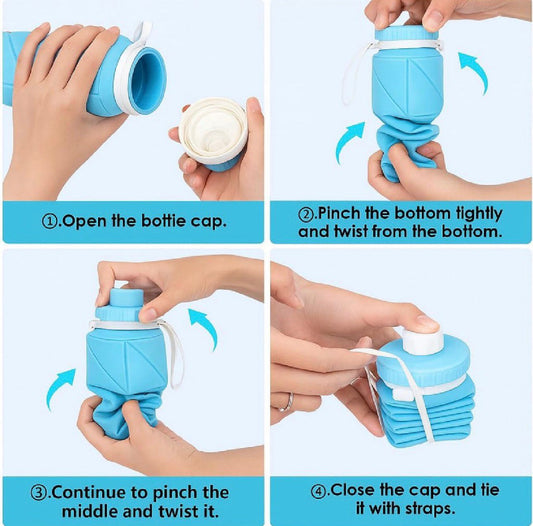 ①.Open the bottie cap.

②.Pinch the bottom tightly and twist from the bottom.

③.Continue to pinch the middle and twist it.

④.Close the cap and tie it with straps.