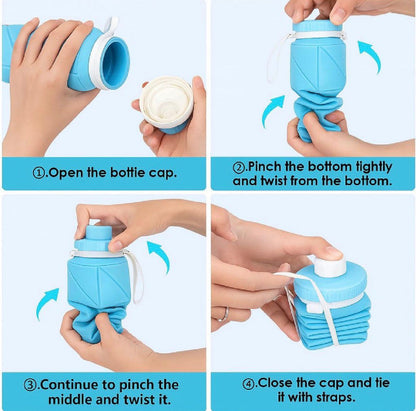 ①.Open the bottie cap.

②.Pinch the bottom tightly and twist from the bottom.

③.Continue to pinch the middle and twist it.

④.Close the cap and tie it with straps.