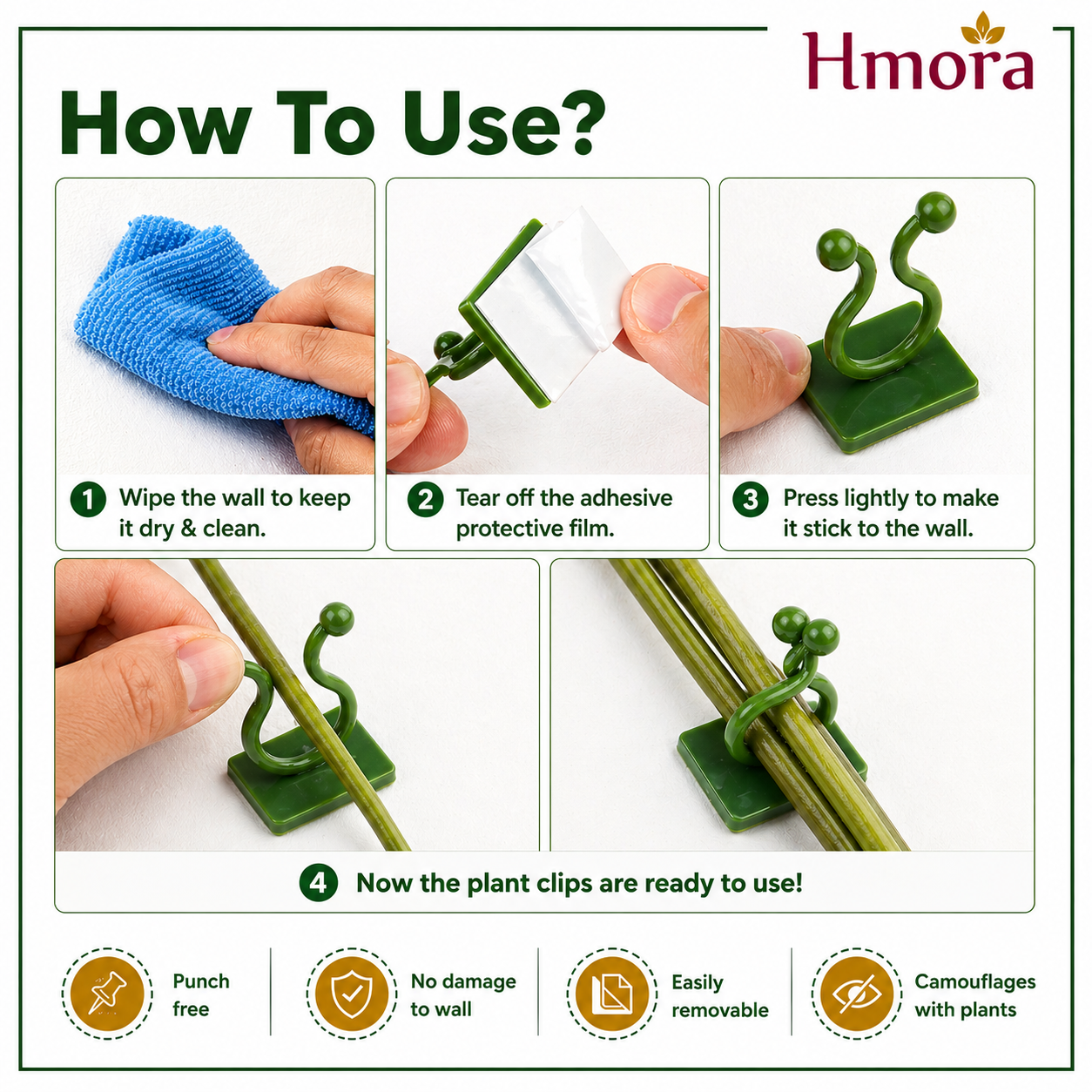 Hmora

How To Use?

1 Wipe the wall to keep it dry & clean.

2 Tear off the adhesive protective film.

3 Press lightly to make it stick to the wall.

4 Now the plant clips are ready to use!

Punch free

No damage to wall

Easily removable

Camouflages with plants