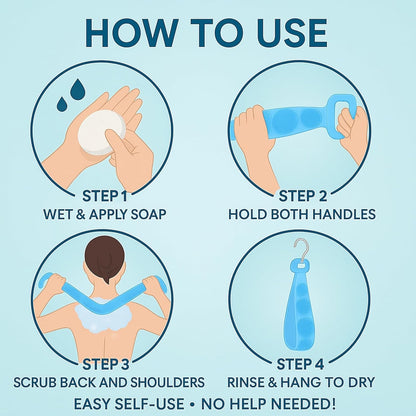 HOW TO USE

STEP 1
WET & APPLY SOAP

STEP 2
HOLD BOTH HANDLES

STEP 3
SCRUB BACK AND SHOULDERS

STEP 4
RINSE & HANG TO DRY

EASY SELF-USE • NO HELP NEEDED!