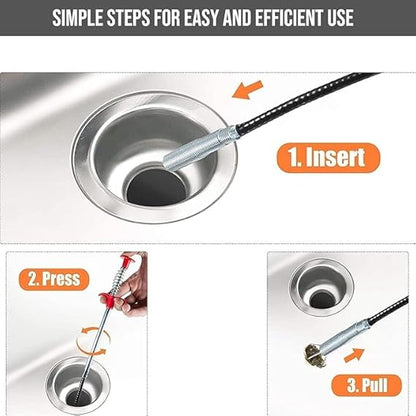 SIMPLE STEPS FOR EASY AND EFFICIENT USE

1. Insert

2. Press

3. Pull