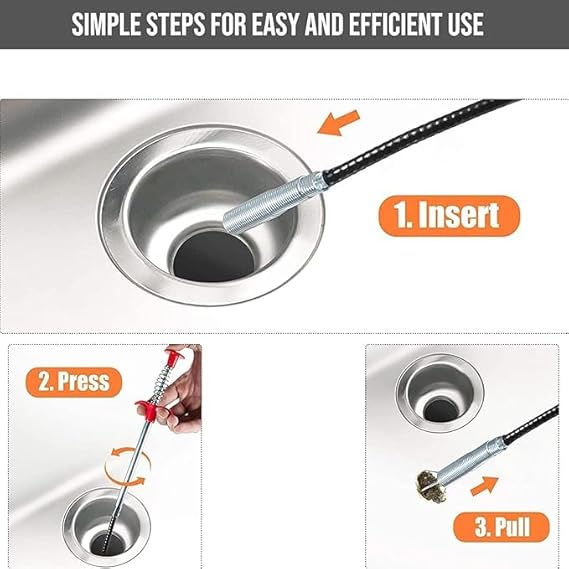 SIMPLE STEPS FOR EASY AND EFFICIENT USE

1. Insert

2. Press

3. Pull