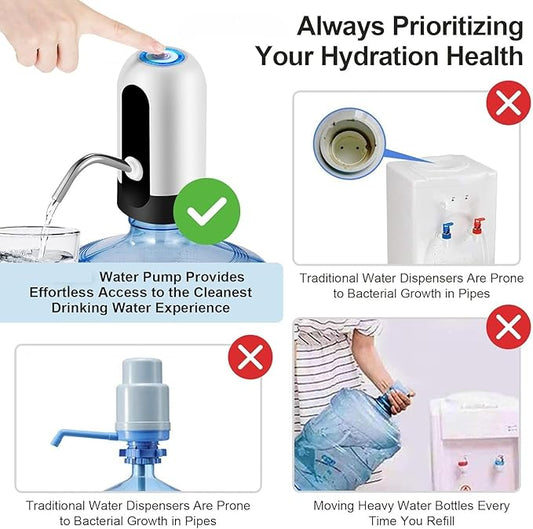 Always Prioritizing Your Hydration Health

Water Pump Provides Effortless Access to the Cleanest Drinking Water Experience

Traditional Water Dispensers Are Prone to Bacterial Growth in Pipes

Traditional Water Dispensers Are Prone to Bacterial Growth in Pipes

Moving Heavy Water Bottles Every Time You Refill